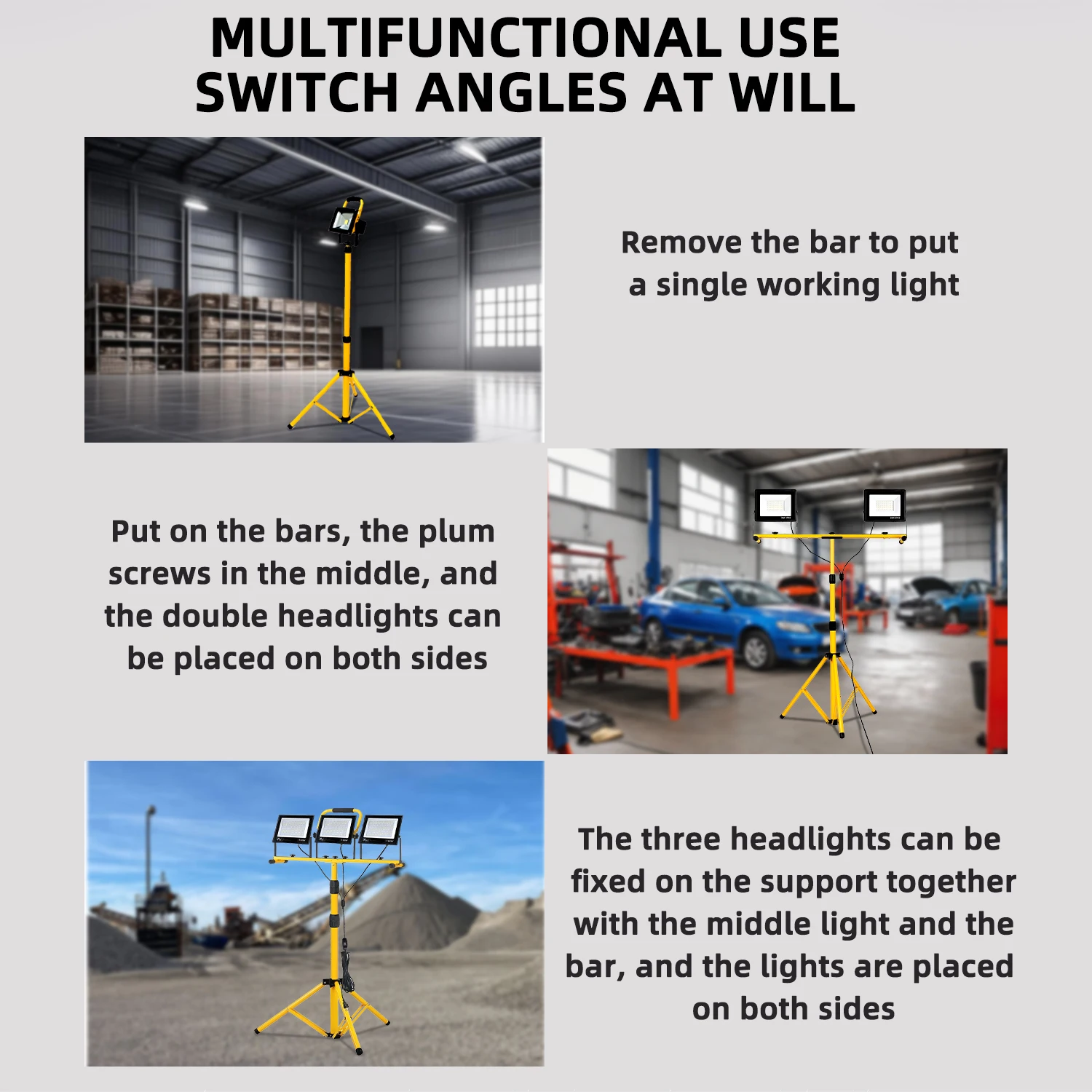 MULTIFUNCTIONAL USE
SWITCH ANGLES AT WILL

Remove the bar to put a single working light

Put on the bars, the plum screws in the middle, and the double headlights can be placed on both sides

The three headlights can be fixed on the support together with the middle light and the bar, and the lights are placed on both sides